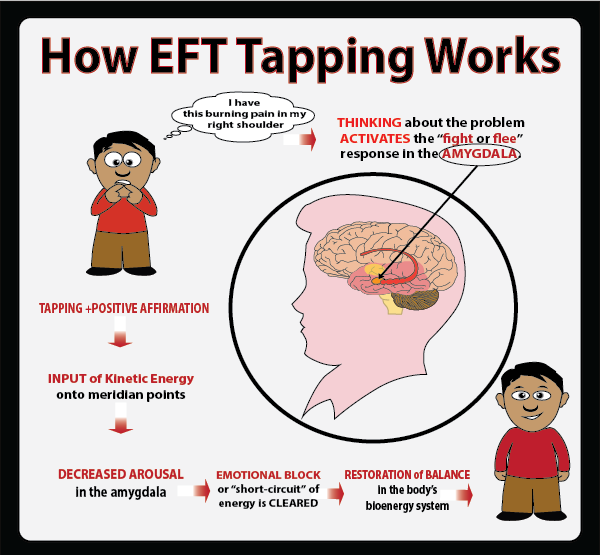 How EFT Tapping Works

I have this burning pain in my right shoulder

THINKING about the problem ACTIVATES the "fight or flee" response in the AMYGDALA.

TAPPING +POSITIVE AFFIRMATION

INPUT of Kinetic Energy onto meridian points

DECREASED AROUSAL in the amygdala

EMOTIONAL BLOCK or "short-circuit" of energy is CLEARED

RESTORATION of BALANCE in the body's bioenergy system